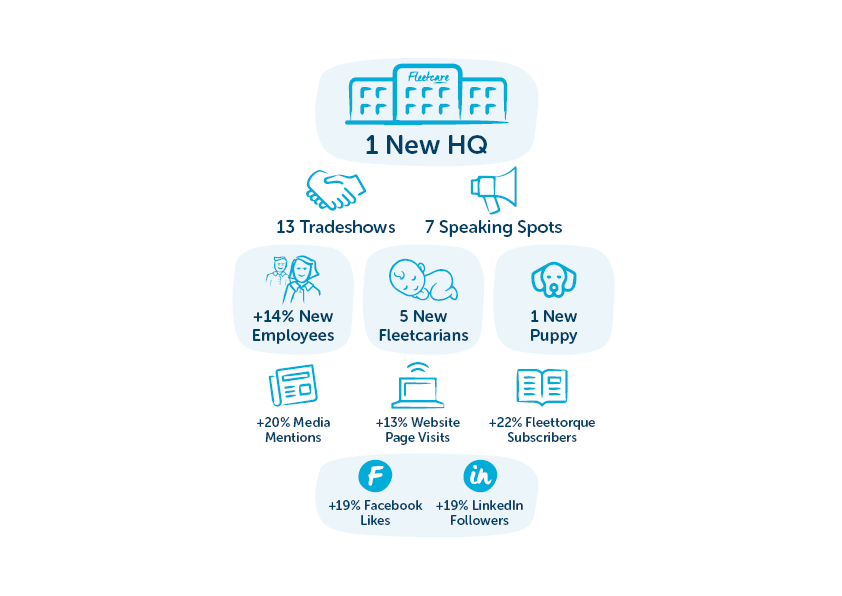 Fleetcare

1 New HQ

13 Tradeshows

7 Speaking Spots

+14% New Employees

5 New Fleetcarians

1 New Puppy

+20% Media Mentions

+13% Website Page Visits

+22% Fleettorque Subscribers

F

+19% Facebook Likes

in

+19% LinkedIn Followers