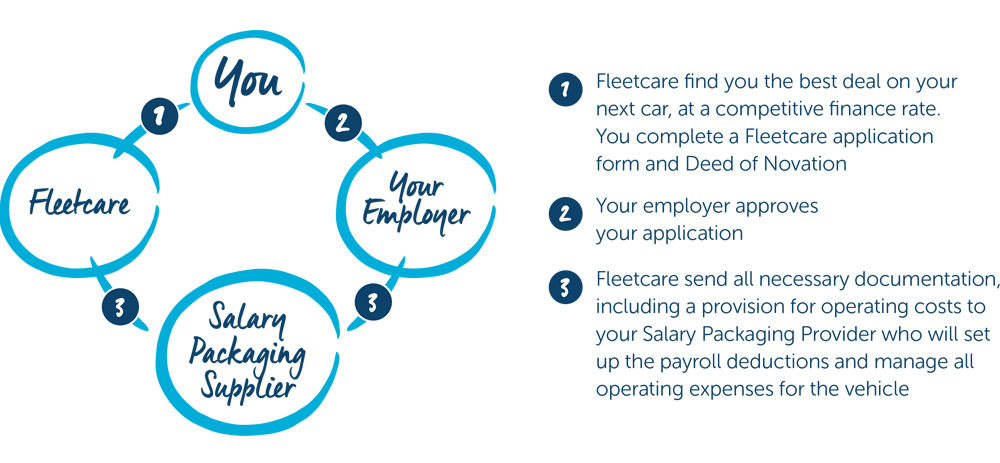 You

1

2

Fleetcare

Your Employer

3

3

Salary Packaging Supplier

1 Fleetcare find you the best deal on your next car, at a competitive finance rate. You complete a Fleetcare application form and Deed of Novation

2 Your employer approves your application

3 Fleetcare send all necessary documentation, including a provision for operating costs to your Salary Packaging Provider who will set up the payroll deductions and manage all operating expenses for the vehicle