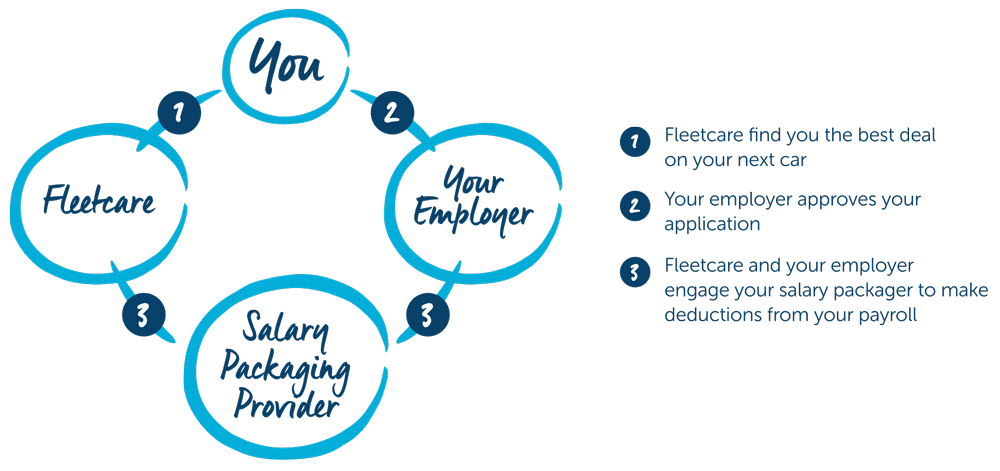 You

1

2

Fleetcare

Your Employer

3

3

Salary Packaging Provider

1 Fleetcare find you the best deal on your next car

2 Your employer approves your application

3 Fleetcare and your employer engage your salary packager to make deductions from your payroll