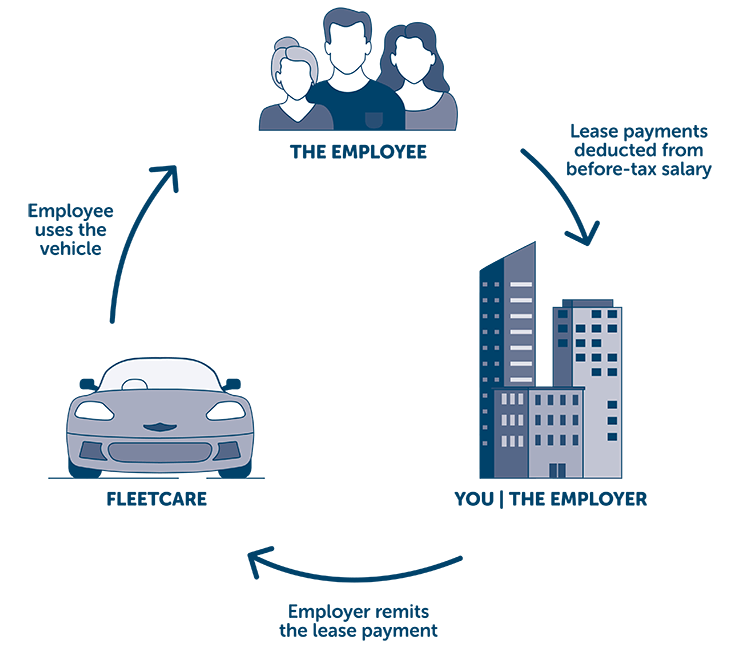 THE EMPLOYEE

Lease payments deducted from before-tax salary

YOU | THE EMPLOYER

Employer remits the lease payment

FLEETCARE

Employee uses the vehicle